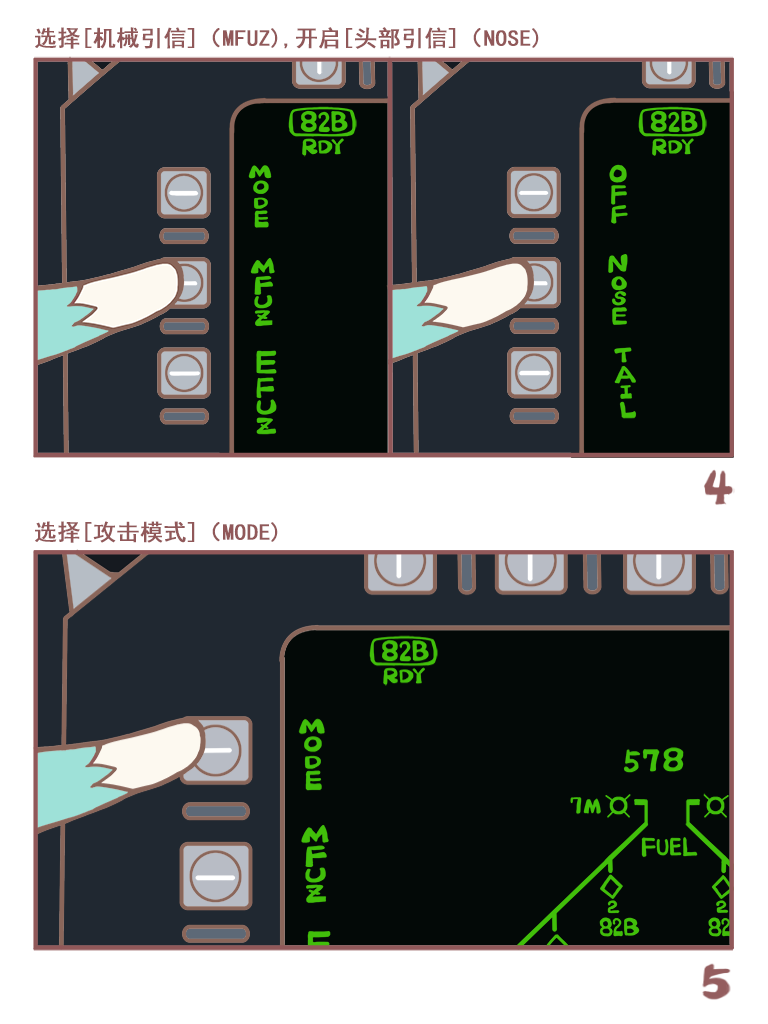 选择[机械引信]（MFUZ），开启[头部引信]（NOSE）

82B
RDY

MODE

MFUZ

EFUZ

82B
RDY

OFF

NOSE

TAIL

4

选择[攻击模式]（MODE）

82B
RDY

MODE

MFUZ

E

578

7M

FUEL

2
82B

2
82

5